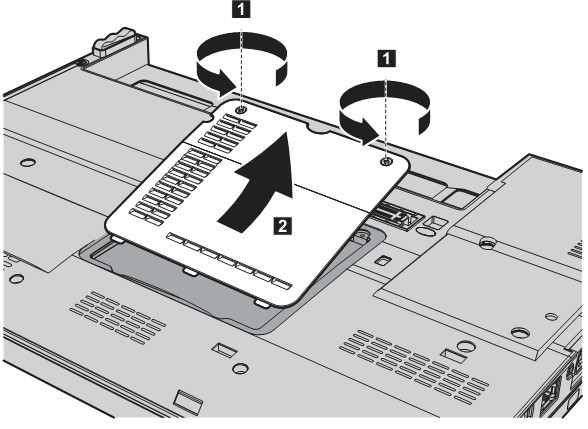 1
1
2